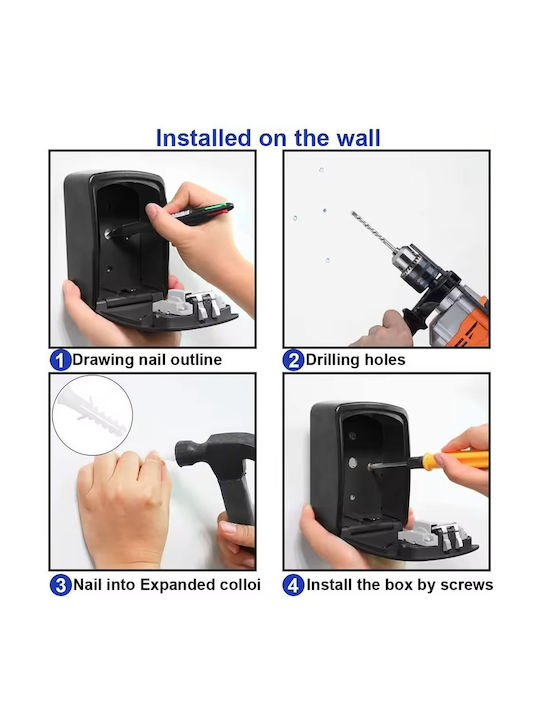 Installed on the wall

1 Drawing nail outline

2 Drilling holes

3 Nail into Expanded colloi

4 Install the box by screws