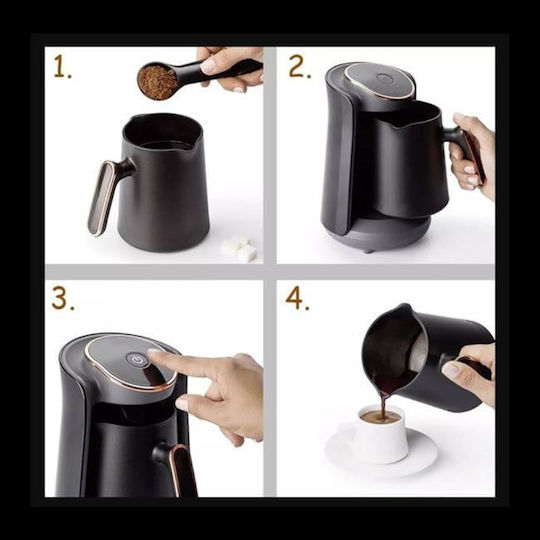 1.

2.

3.

4.