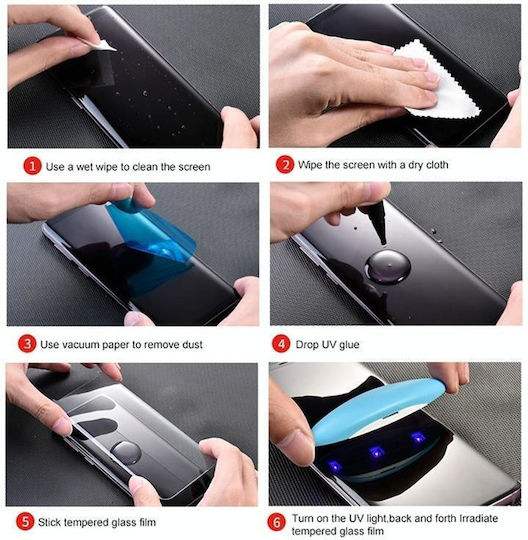 1 Use a wet wipe to clean the screen

2 Wipe the screen with a dry cloth

3 Use vacuum paper to remove dust

4 Drop UV glue

5 Stick tempered glass film

6 Turn on the UV light,back and forth Irradiate tempered glass film