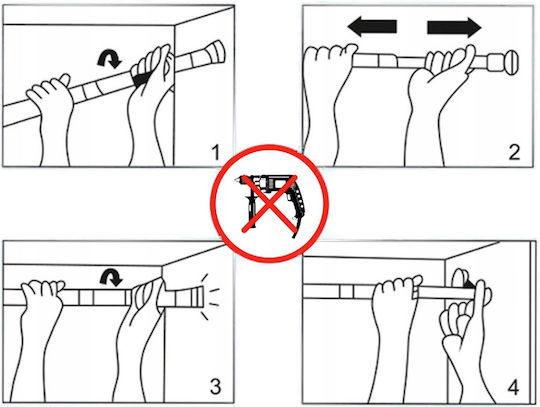 1

2

3

4