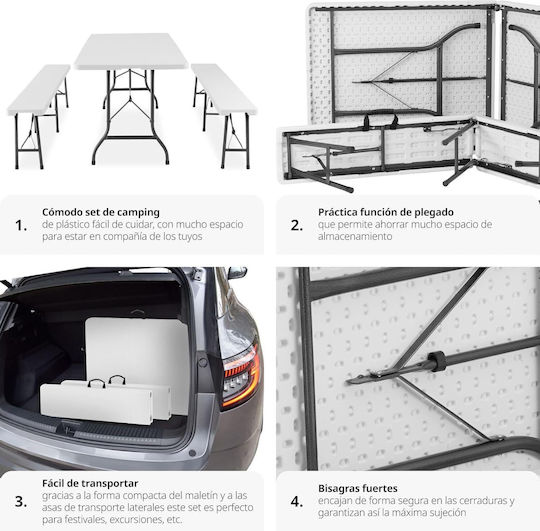 1.
Cómodo set de camping
de plástico fácil de cuidar, con mucho espacio para estar en compañía de los tuyos

2.
Práctica función de plegado
que permite ahorrar mucho espacio de almacenamiento

3.
Fácil de transportar
gracias a la forma compacta del maletín y a las asas de transporte laterales este set es perfecto para festivales, excursiones, etc.

4.
Bisagras fuertes
encajan de forma segura en las cerraduras y garantizan así la máxima sujeción