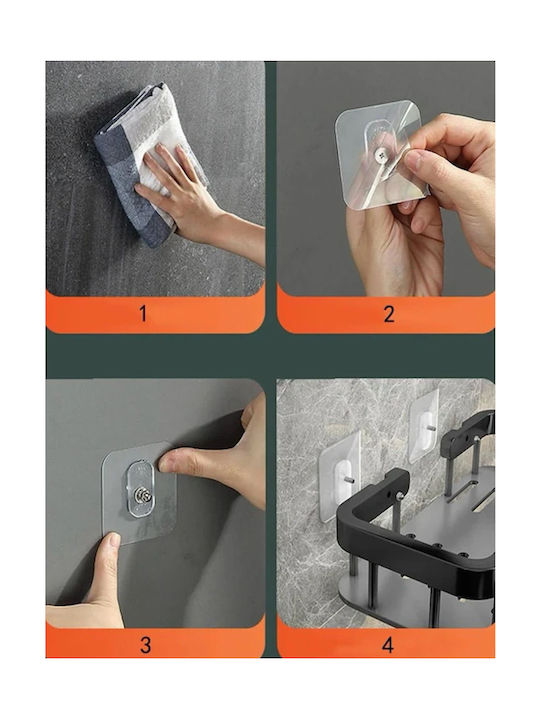 1

2

3

4