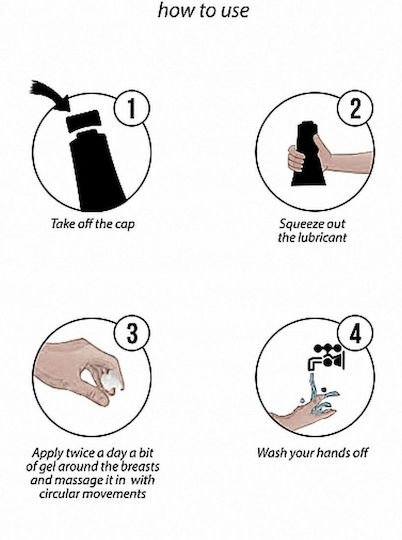 how to use

1

Take off the cap

2

Squeeze out the lubricant

3

Apply twice a day a bit of gel around the breasts and massage it in with circular movements

4

Wash your hands off