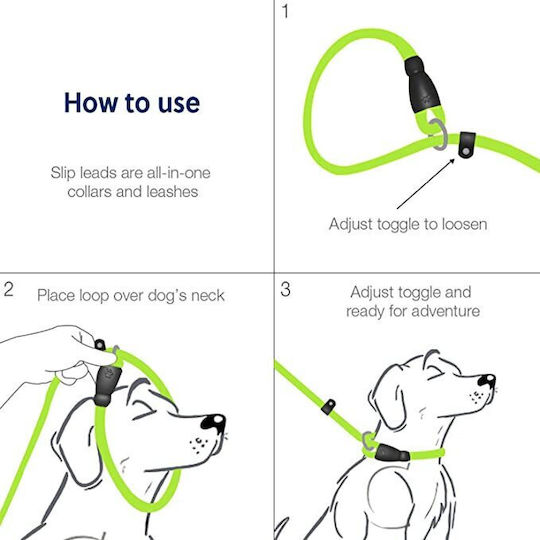 How to use

Slip leads are all-in-one collars and leashes

1

Adjust toggle to loosen

2 Place loop over dog's neck

3 Adjust toggle and ready for adventure