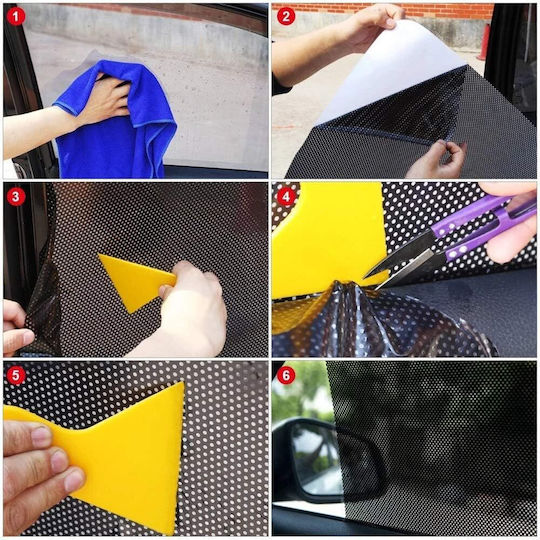 1
2
3
4
5
6