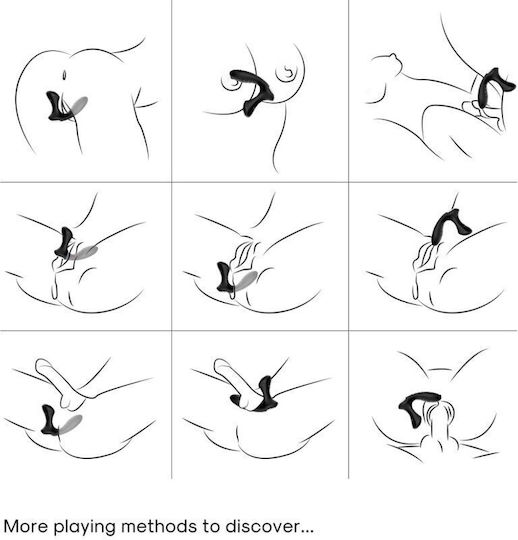 More playing methods to discover...