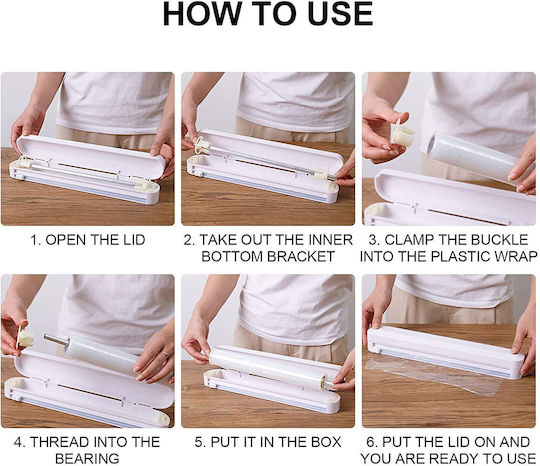 HOW TO USE

1. OPEN THE LID

2. TAKE OUT THE INNER BOTTOM BRACKET

3. CLAMP THE BUCKLE INTO THE PLASTIC WRAP

4. THREAD INTO THE BEARING

5. PUT IT IN THE BOX

6. PUT THE LID ON AND YOU ARE READY TO USE