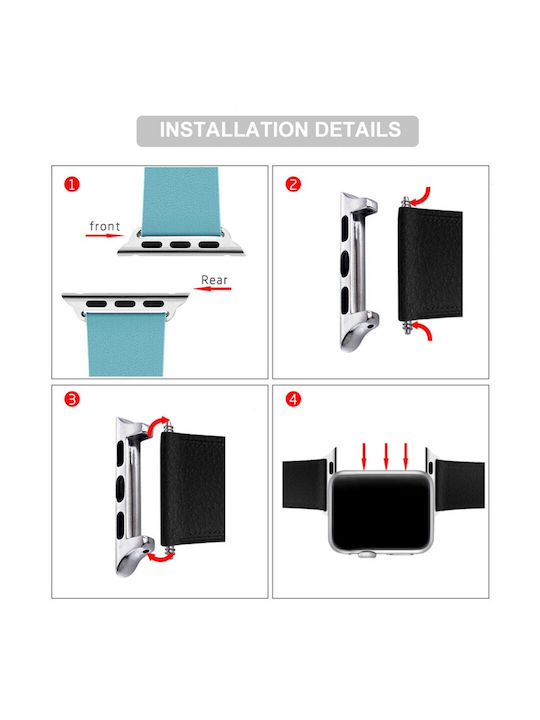 INSTALLATION DETAILS

1

front

Rear

2

3

4