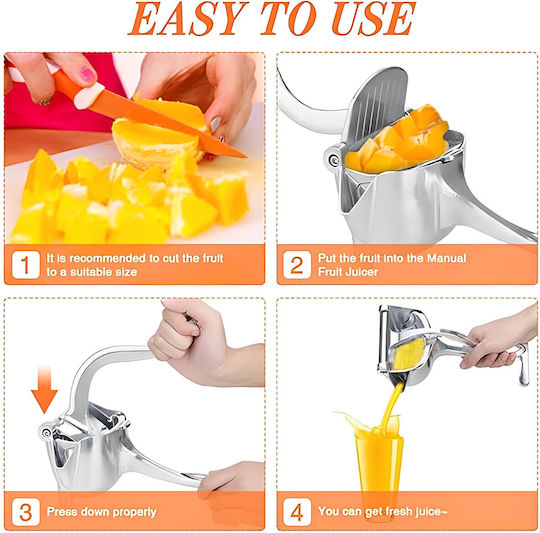 EASY TO USE

1 It is recommended to cut the fruit to a suitable size

2 Put the fruit into the Manual Fruit Juicer

3 Press down properly

4 You can get fresh juice~