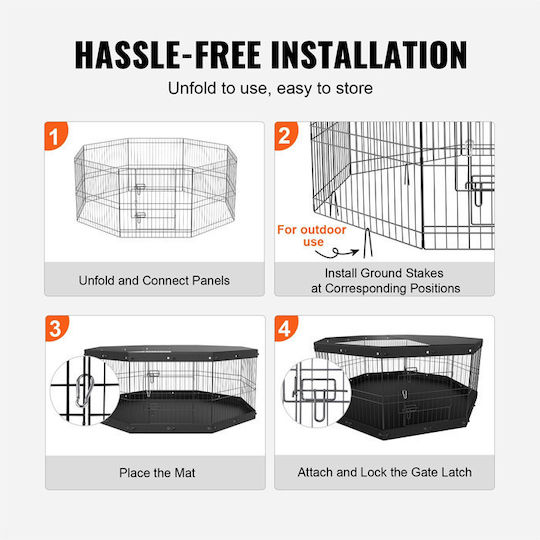 HASSLE-FREE INSTALLATION

Unfold to use, easy to store

1

Unfold and Connect Panels

2

For outdoor use

Install Ground Stakes at Corresponding Positions

3

Place the Mat

4

Attach and Lock the Gate Latch