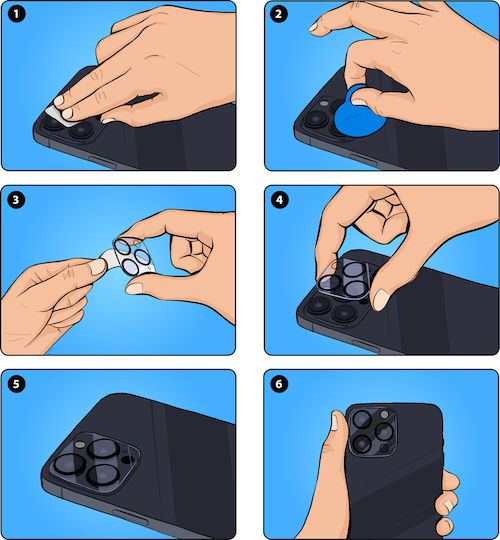 1

2

3

4

5

6