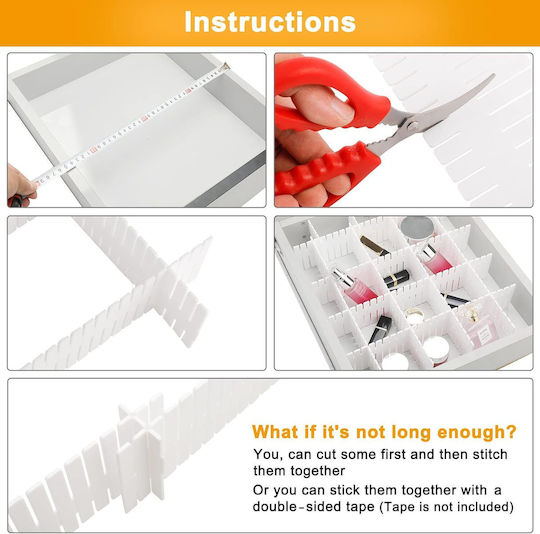 Instructions

What if it's not long enough?

You, can cut some first and then stitch them together

Or you can stick them together with a double-sided tape (Tape is not included)