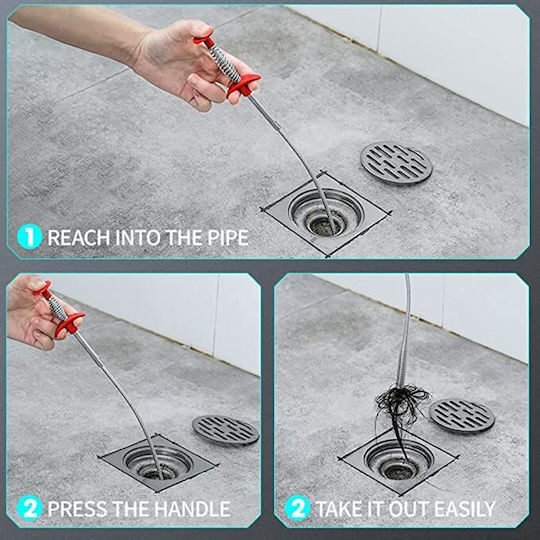 1 REACH INTO THE PIPE

2 PRESS THE HANDLE

2 TAKE IT OUT EASILY