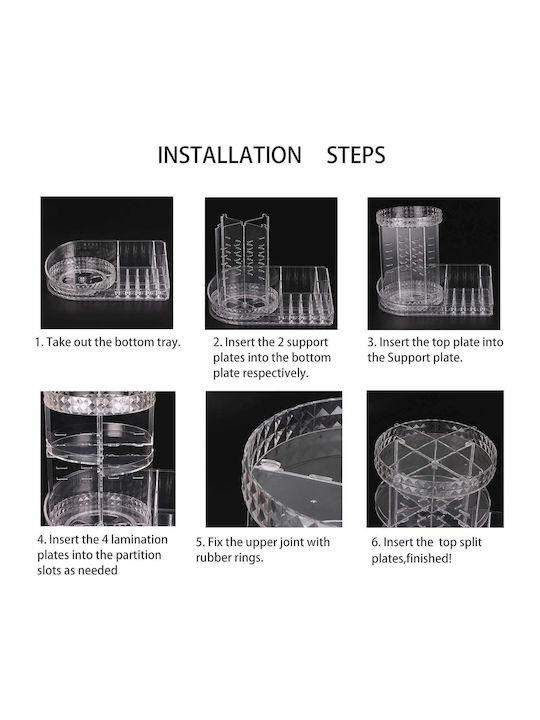 INSTALLATION STEPS

1. Take out the bottom tray.

2. Insert the 2 support plates into the bottom plate respectively.

3. Insert the top plate into the Support plate.

4. Insert the 4 lamination plates into the partition slots as needed

5. Fix the upper joint with rubber rings.

6. Insert the top split plates,finished!