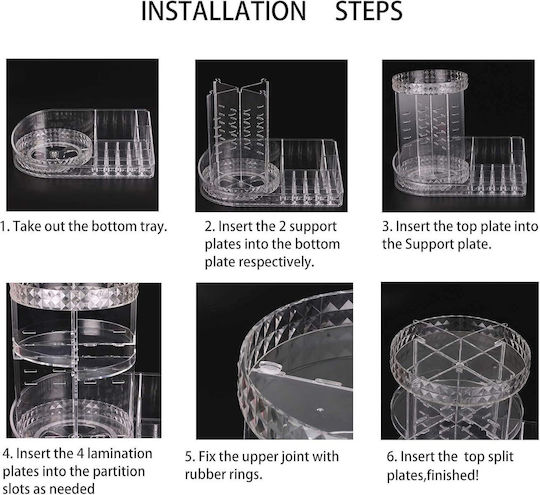 INSTALLATION STEPS

1. Take out the bottom tray.

2. Insert the 2 support plates into the bottom plate respectively.

3. Insert the top plate into the Support plate.

4. Insert the 4 lamination plates into the partition slots as needed

5. Fix the upper joint with rubber rings.

6. Insert the top split plates,finished!