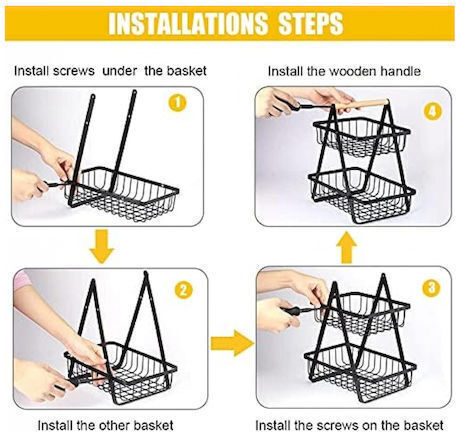 INSTALLATIONS STEPS

Install screws under the basket

1

Install the wooden handle

4

2

Install the other basket

3

Install the screws on the basket