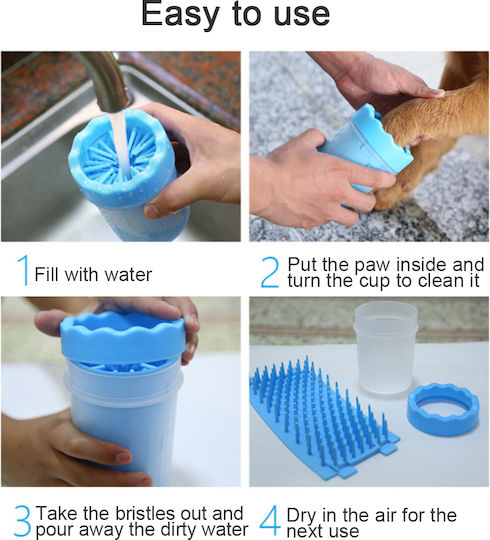 Easy to use

1 Fill with water

2 Put the paw inside and turn the cup to clean it

3 Take the bristles out and pour away the dirty water

4 Dry in the air for the next use