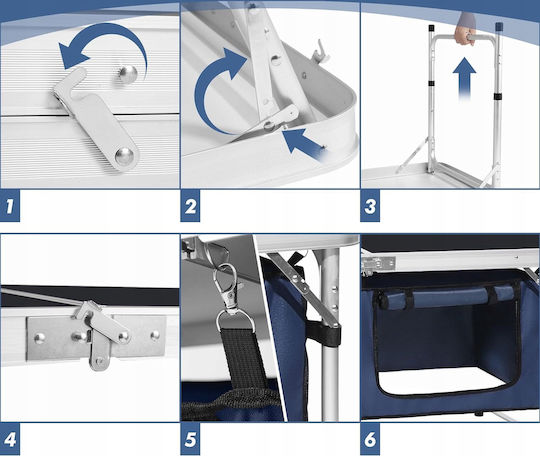 1

2

3

4

5

6