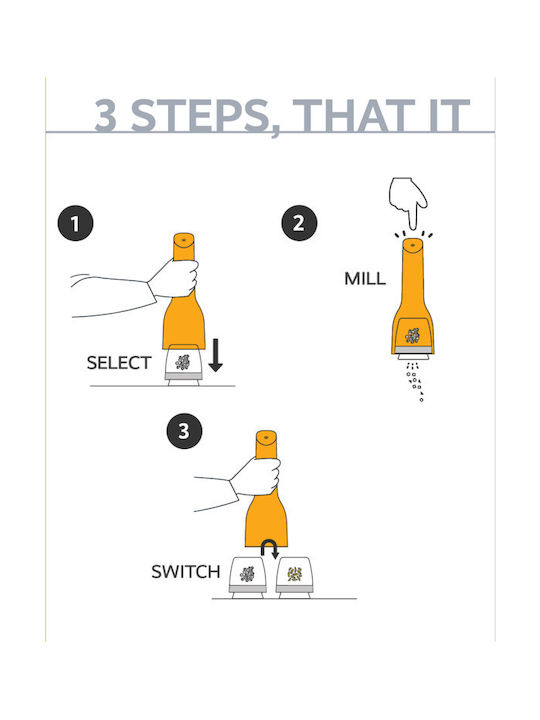 3 STEPS, THAT IT

1

SELECT

2

MILL

3

SWITCH