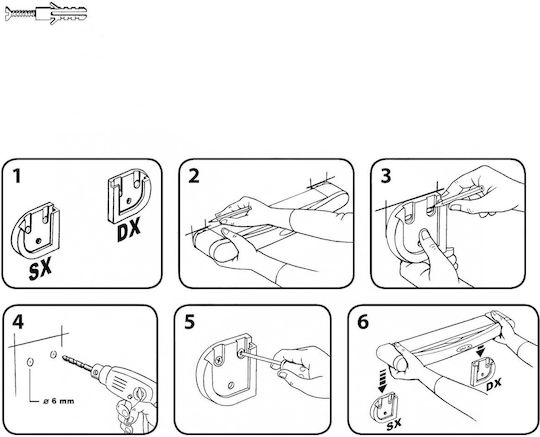 1

DX

SX

2

3

4

ø 6 mm

5

6

DX

SX