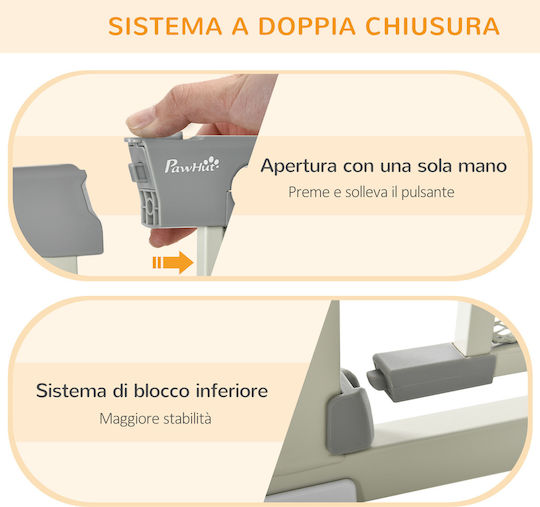 SISTEMA A DOPPIA CHIUSURA

PawHut

Apertura con una sola mano

Preme e solleva il pulsante

Sistema di blocco inferiore

Maggiore stabilità