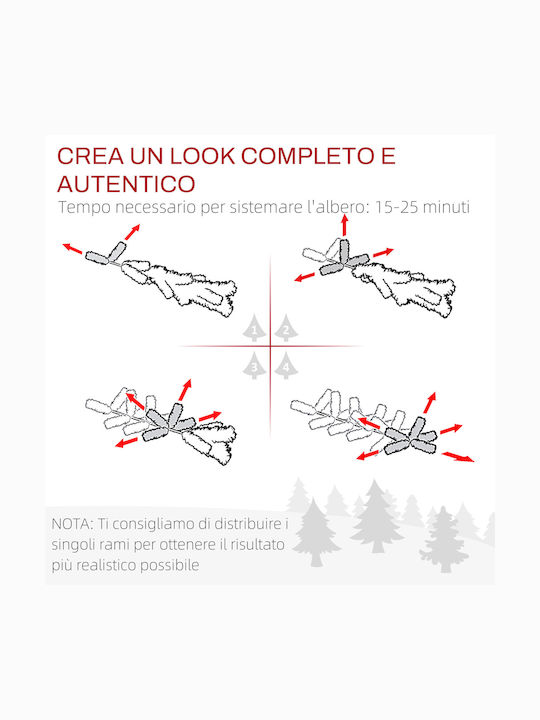 CREA UN LOOK COMPLETO E AUTENTICO

Tempo necessario per sistemare l'albero: 15-25 minuti

1 2 3 4

NOTA: Ti consigliamo di distribuire i singoli rami per ottenere il risultato più realistico possibile