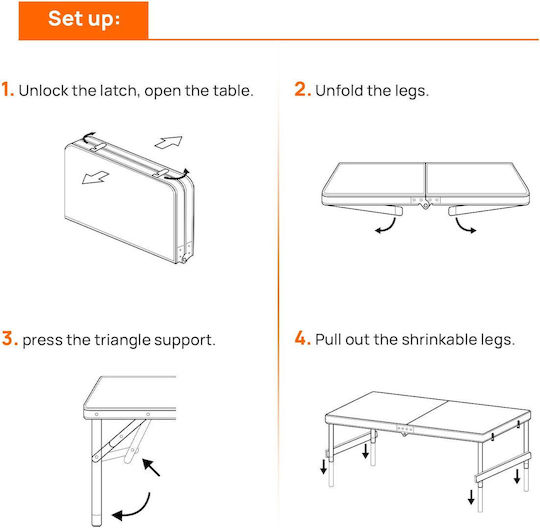 Set up:

1. Unlock the latch, open the table.

2. Unfold the legs.

3. press the triangle support.

4. Pull out the shrinkable legs.