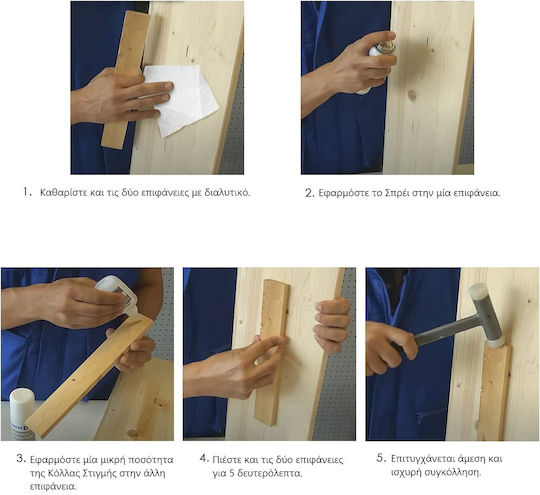 1. Καθαρίστε και τις δύο επιφάνειες με διαλυτικό.

2. Εφαρμόστε το Σπρέι στην μία επιφάνεια.

3. Εφαρμόστε μία μικρή ποσότητα της Κόλλας Στιγμής στην άλλη επιφάνεια.

4. Πιέστε και τις δύο επιφάνειες για 5 δευτερόλεπτα.

5. Επιτυγχάνεται άμεση και ισχυρή συγκόλληση.