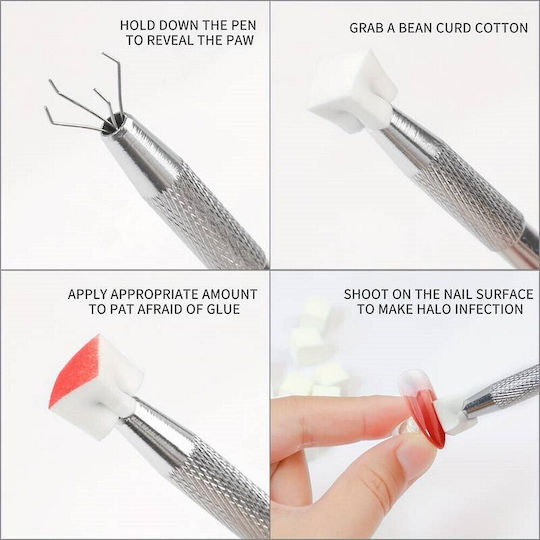 HOLD DOWN THE PEN
TO REVEAL THE PAW

GRAB A BEAN CURD COTTON

APPLY APPROPRIATE AMOUNT
TO PAT AFRAID OF GLUE

SHOOT ON THE NAIL SURFACE
TO MAKE HALO INFECTION