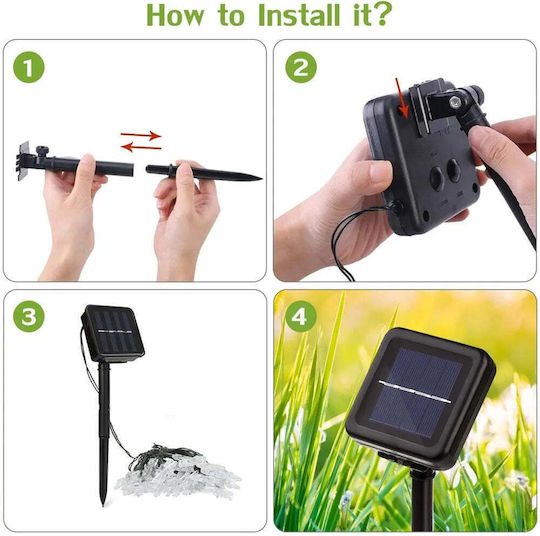 How to Install it?

1

2

3

4