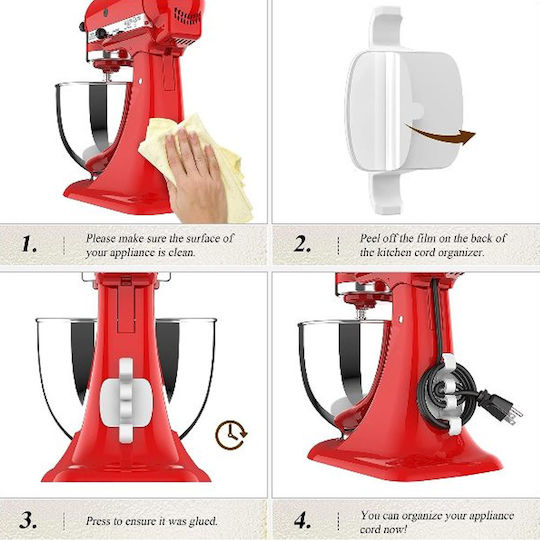 1. Please make sure the surface of your appliance is clean.

2. Peel off the film on the back of the kitchen cord organizer.

3. Press to ensure it was glued.

4. You can organize your appliance cord now!