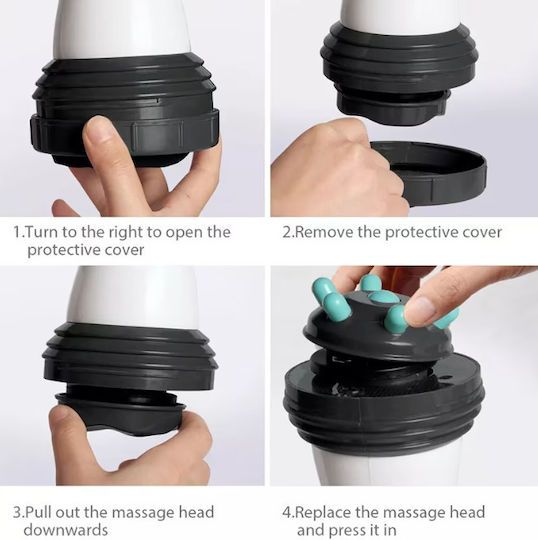 1.Turn to the right to open the protective cover

2.Remove the protective cover

3.Pull out the massage head downwards

4.Replace the massage head and press it in