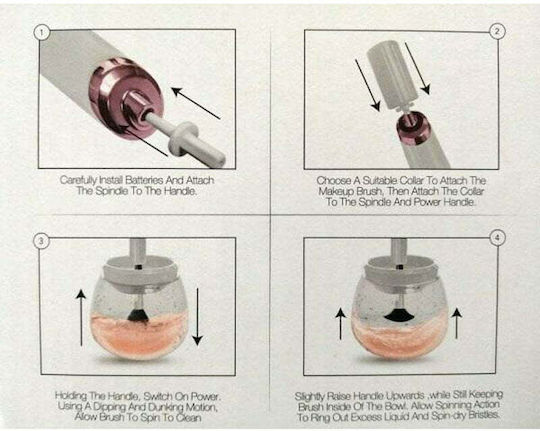 1

Carefully Install Batteries And Attach The Spindle To The Handle.

2

Choose A Suitable Collar To Attach The Makeup Brush, Then Attach The Collar To The Spindle And Power Handle.

3

Holding The Handle, Switch On Power. Using A Dipping And Dunking Motion, Allow Brush To Spin To Clean

4

Slightly Raise Handle Upwards ,while Still Keeping Brush Inside Of The Bowl. Allow Spinning Action To Ring Out Excess Liquid And Spin-dry Bristles.