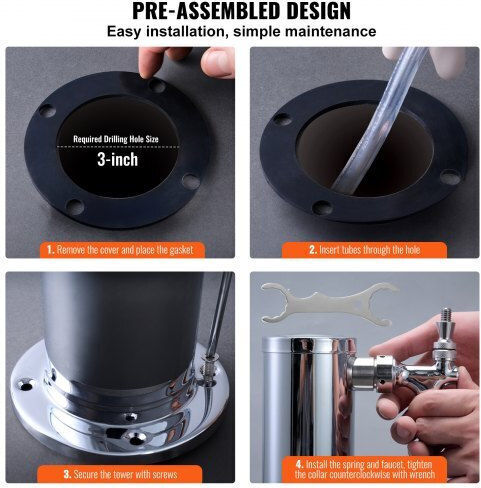 PRE-ASSEMBLED DESIGN
Easy installation, simple maintenance

Required Drilling Hole Size
3-inch

1. Remove the cover and place the gasket

2. Insert tubes through the hole

3. Secure the tower with screws

4. Install the spring and faucet, tighten the collar counterclockwise with wrench