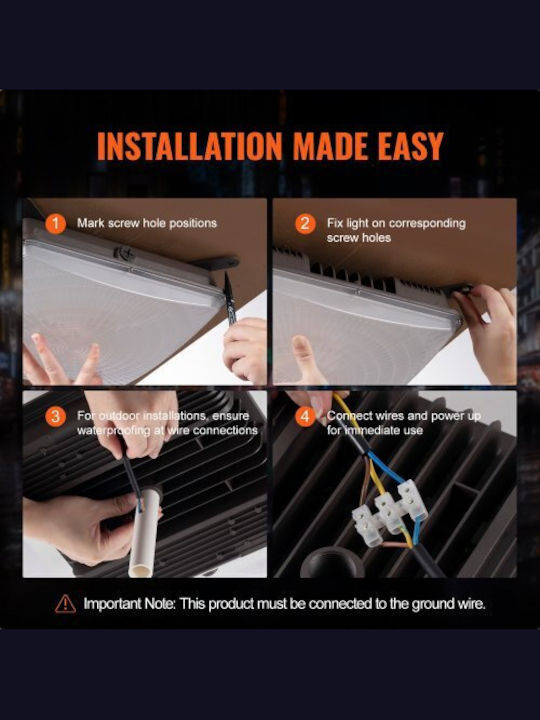 INSTALLATION MADE EASY

1 Mark screw hole positions

2 Fix light on corresponding screw holes

3 For outdoor installations, ensure waterproofing at wire connections

4 Connect wires and power up for immediate use

Important Note: This product must be connected to the ground wire.