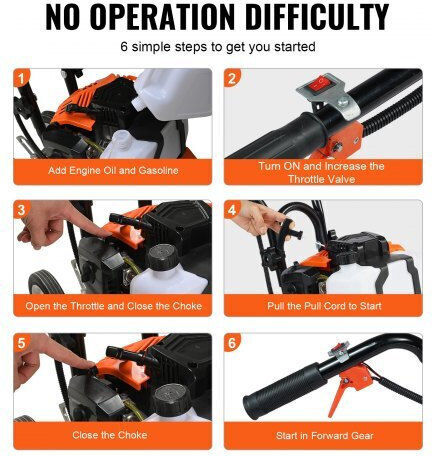 NO OPERATION DIFFICULTY

6 simple steps to get you started

1

Add Engine Oil and Gasoline

2

Turn ON and Increase the Throttle Valve

3

Open the Throttle and Close the Choke

4

Pull the Pull Cord to Start

5

Close the Choke

6

Start in Forward Gear