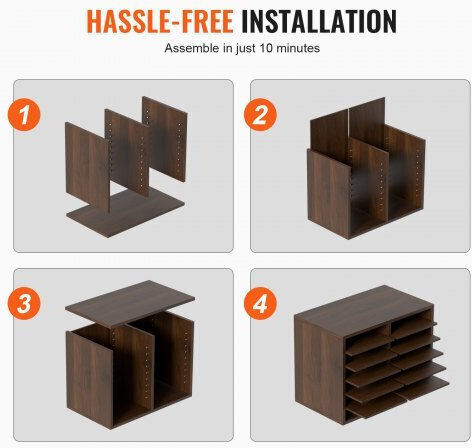 HASSLE-FREE INSTALLATION
Assemble in just 10 minutes

1

2

3

4