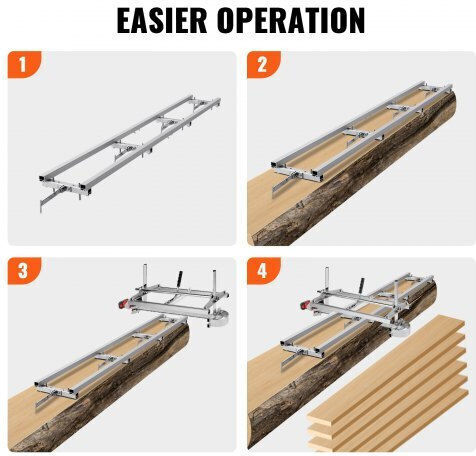 EASIER OPERATION

1

2

3

4