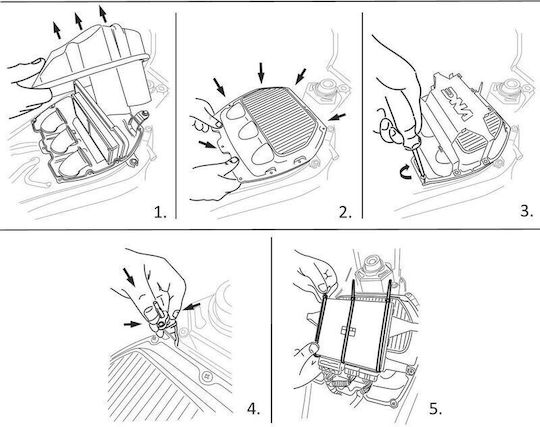 1.

2.

DNA

3.

4.

5.