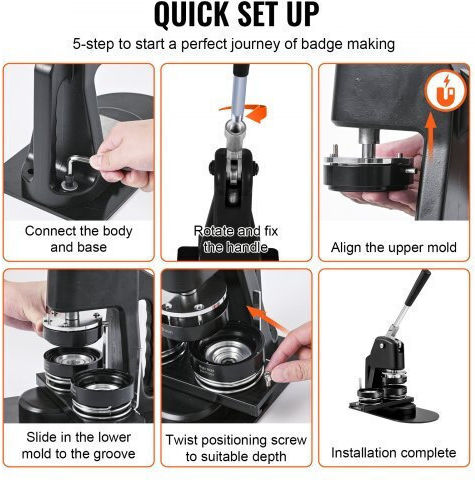 QUICK SET UP

5-step to start a perfect journey of badge making

Connect the body and base

Rotate and fix the handle

Align the upper mold

Slide in the lower mold to the groove

Twist positioning screw to suitable depth

Installation complete