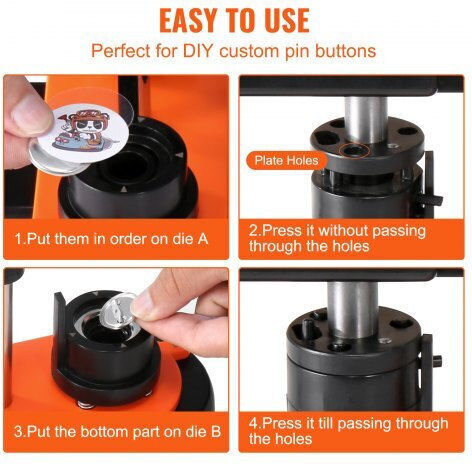 EASY TO USE
Perfect for DIY custom pin buttons

1.Put them in order on die A

Plate Holes

2.Press it without passing through the holes

3.Put the bottom part on die B

4.Press it till passing through the holes