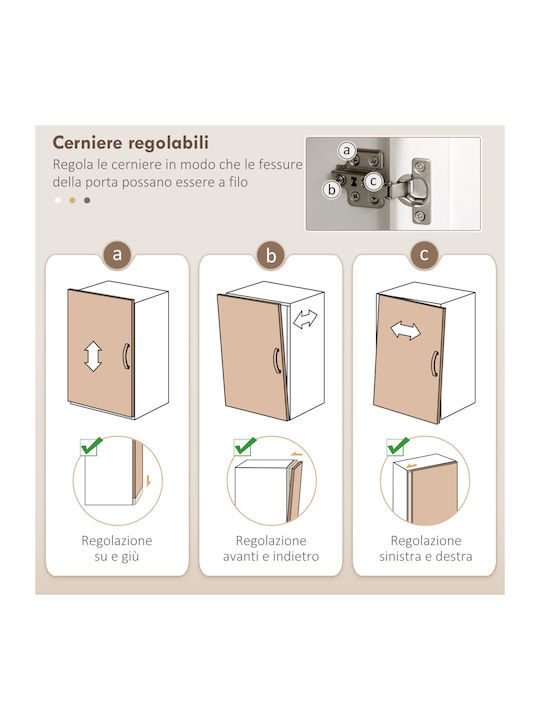 Cerniere regolabili

Regola le cerniere in modo che le fessure della porta possano essere a filo

a

b

c

a

b

c

Regolazione su e giù

Regolazione avanti e indietro

Regolazione sinistra e destra