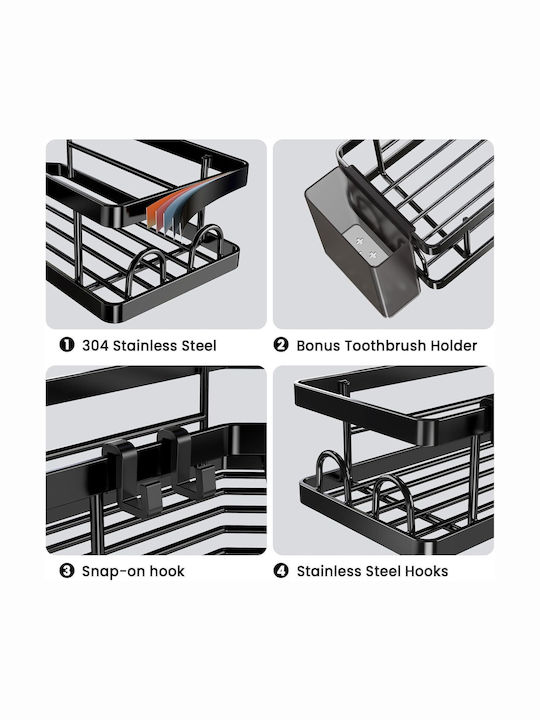 ❶ 304 Stainless Steel

❷ Bonus Toothbrush Holder

❸ Snap-on hook

❹ Stainless Steel Hooks