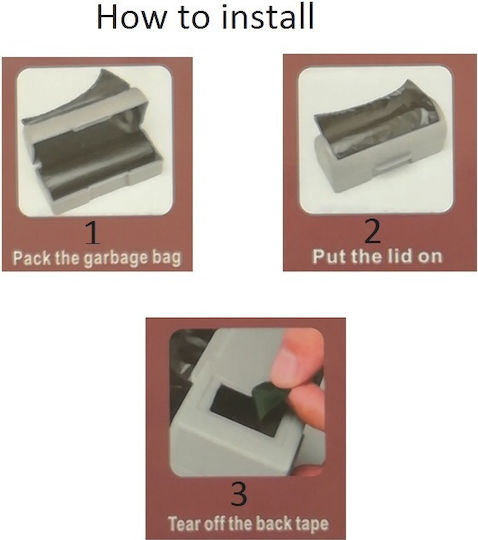 How to install

1
Pack the garbage bag

2
Put the lid on

3
Tear off the back tape