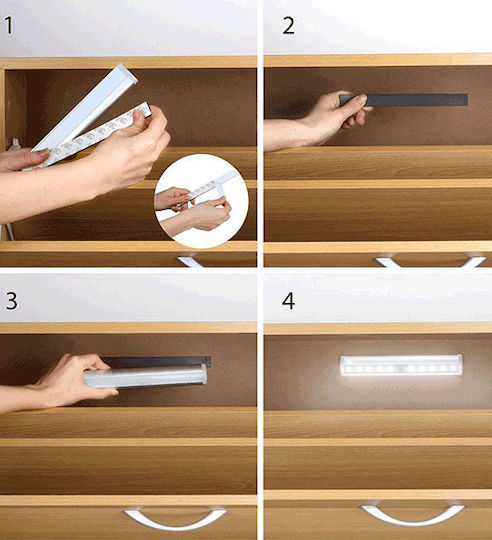 1

2

3

4