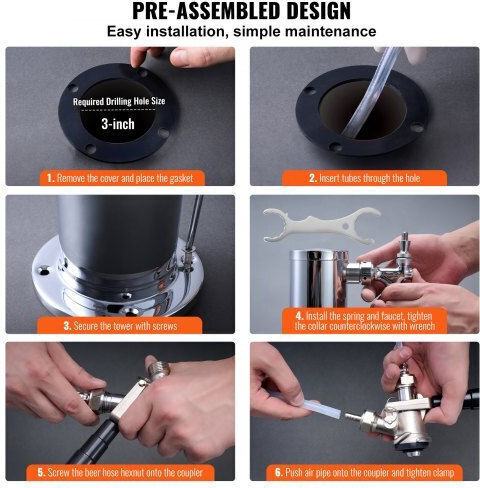 PRE-ASSEMBLED DESIGN

Easy installation, simple maintenance

Required Drilling Hole Size

3-inch

1. Remove the cover and place the gasket

2. Insert tubes through the hole

3. Secure the tower with screws

4. Install the spring and faucet, tighten the collar counterclockwise with wrench

5. Screw the beer hose hexnut onto the coupler

6. Push air pipe onto the coupler and tighten clamp