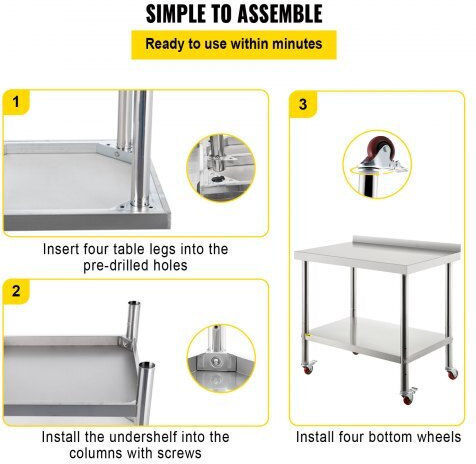 SIMPLE TO ASSEMBLE

Ready to use within minutes

1

Insert four table legs into the pre-drilled holes

2

Install the undershelf into the columns with screws

3

Install four bottom wheels