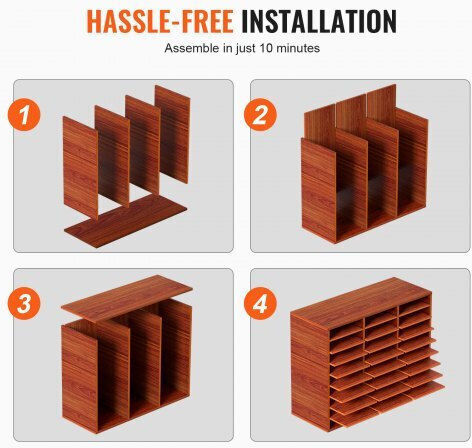 HASSLE-FREE INSTALLATION

Assemble in just 10 minutes

1

2

3

4