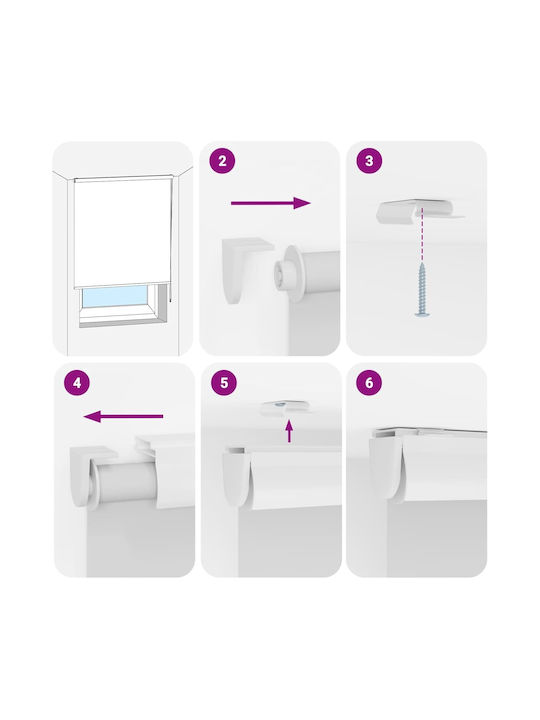 2

3

4

5

6