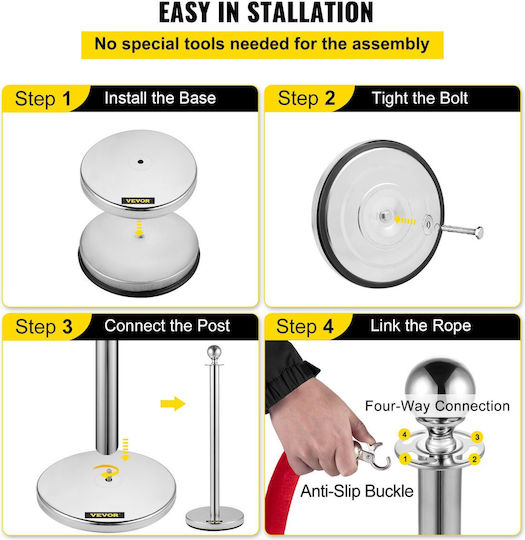 EASY IN STALLATION

No special tools needed for the assembly

Step 1 Install the Base

VEVOR

Step 2 Tight the Bolt

Step 3 Connect the Post

VEVOR

Step 4 Link the Rope

Four-Way Connection

4 3 1 2

Anti-Slip Buckle